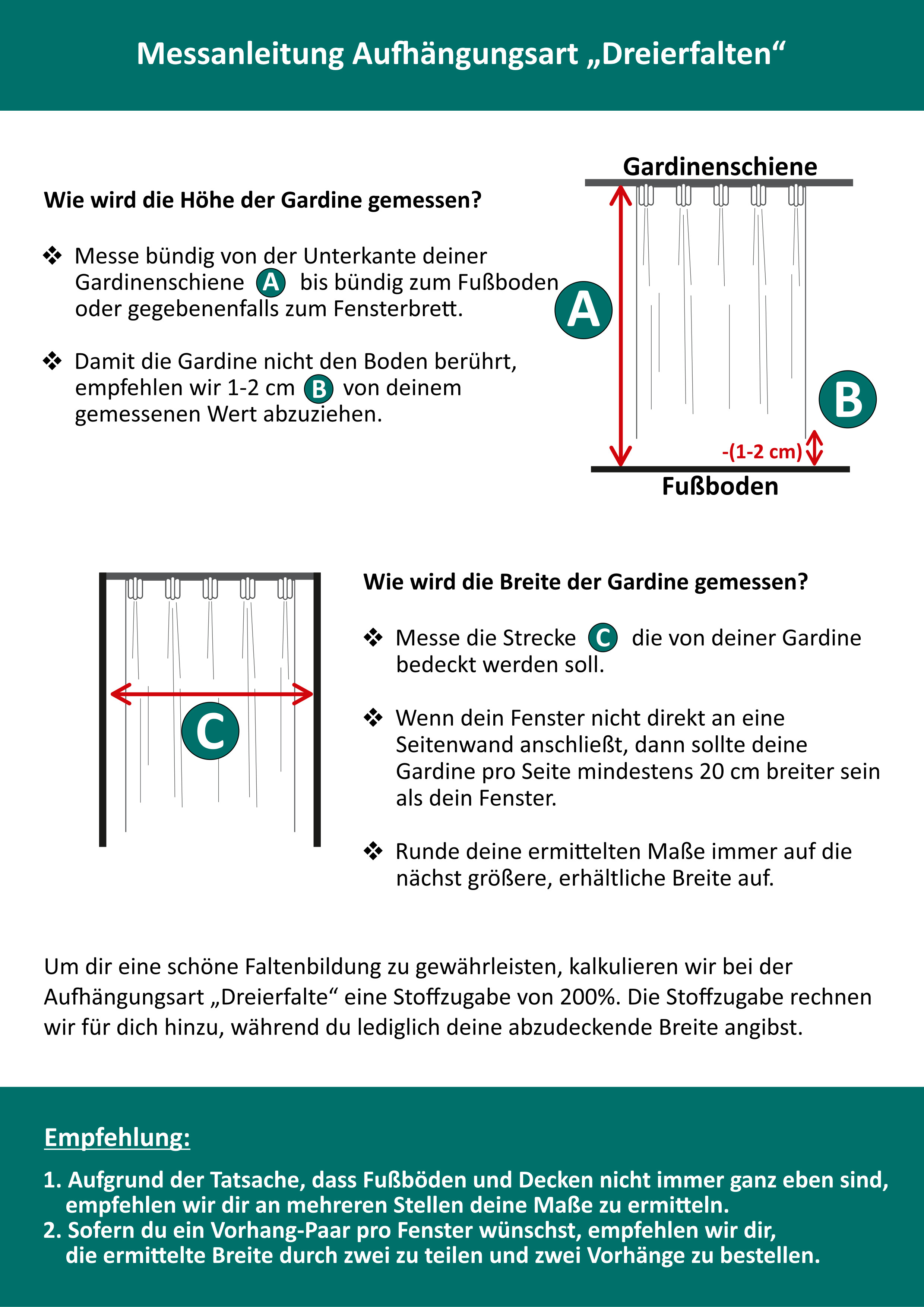 Messanleitung Aufhängungsart „Dreierfalten“

Wie wird die Höhe der Gardine gemessen?

❖ Messe bündig von der Unterkante deiner Gardinenschiene A bis bündig zum Fußboden oder gegebenenfalls zum Fensterbrett.

❖ Damit die Gardine nicht den Boden berührt, empfehlen wir 1-2 cm B von deinem gemessenen Wert abzuziehen.

Gardinenschiene

A

B

-(1-2 cm)

Fußboden

C

Wie wird die Breite der Gardine gemessen?

❖ Messe die Strecke C die von deiner Gardine bedeckt werden soll.

❖ Wenn dein Fenster nicht direkt an eine Seitenwand anschließt, dann sollte deine Gardine pro Seite mindestens 20 cm breiter sein als dein Fenster.

❖ Runde deine ermittelten Maße immer auf die nächst größere, erhältliche Breite auf.

Um dir eine schöne Faltenbildung zu gewährleisten, kalkulieren wir bei der Aufhängungsart „Dreierfalte“ eine Stoffzugabe von 200%. Die Stoffzugabe rechnen wir für dich hinzu, während du lediglich deine abzudeckende Breite angibst.

Empfehlung:

1. Aufgrund der Tatsache, dass Fußböden und Decken nicht immer ganz eben sind, empfehlen wir dir an mehreren Stellen deine Maße zu ermitteln.
2. Sofern du ein Vorhang-Paar pro Fenster wünschst, empfehlen wir dir, die ermittelte Breite durch zwei zu teilen und zwei Vorhänge zu bestellen.