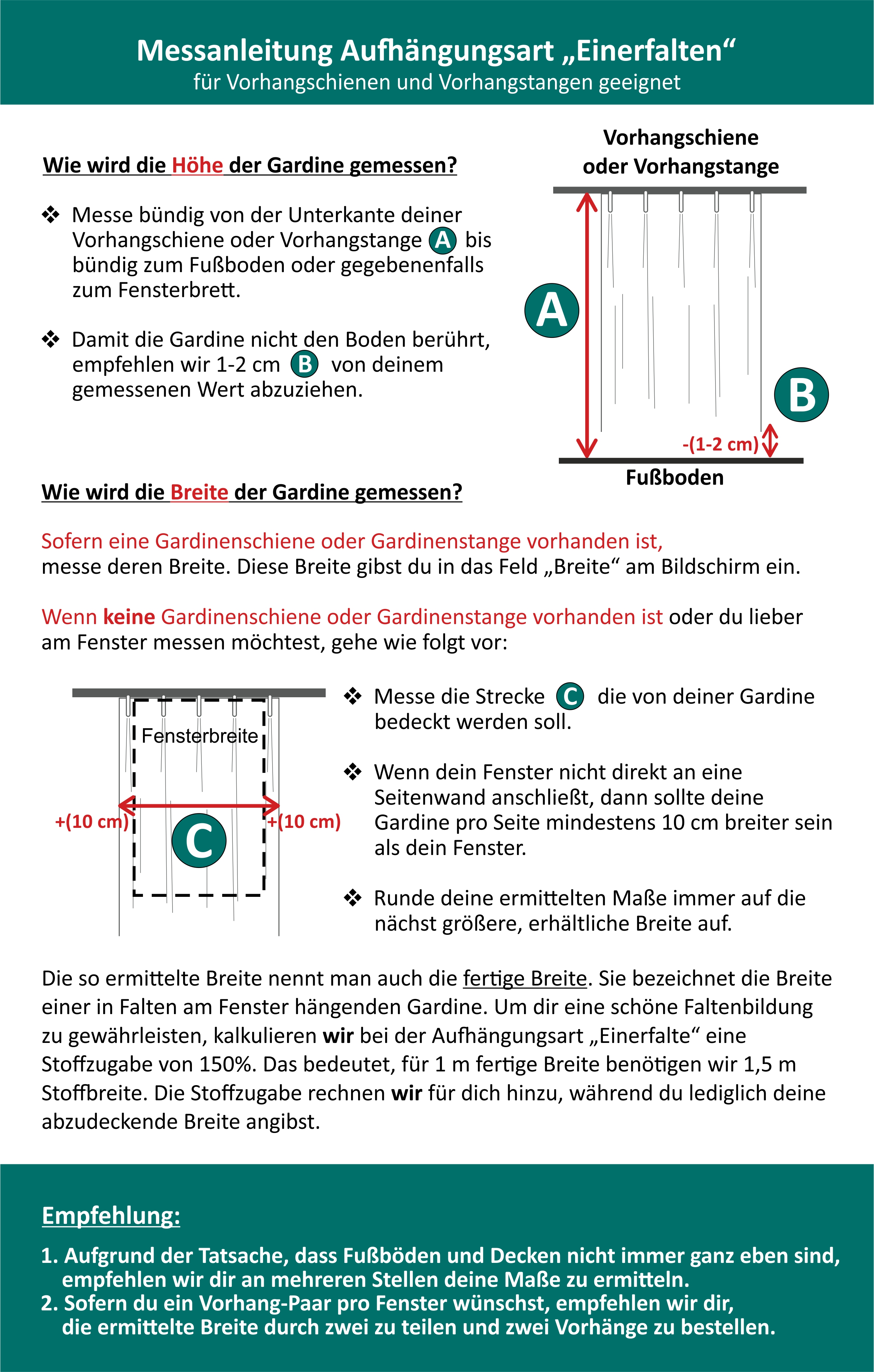 Messanleitung Aufhängungsart „Einerfalten“
für Vorhangschienen und Vorhangstangen geeignet

Wie wird die Höhe der Gardine gemessen?

❖ Messe bündig von der Unterkante deiner Vorhangschiene oder Vorhangstange A bis bündig zum Fußboden oder gegebenenfalls zum Fensterbrett.

❖ Damit die Gardine nicht den Boden berührt, empfehlen wir 1-2 cm B von deinem gemessenen Wert abzuziehen.

Vorhangschiene oder Vorhangstange

A

B

-(1-2 cm)

Fußboden

Wie wird die Breite der Gardine gemessen?

Sofern eine Gardinenschiene oder Gardinenstange vorhanden ist, messe deren Breite. Diese Breite gibst du in das Feld „Breite“ am Bildschirm ein.

Wenn keine Gardinenschiene oder Gardinenstange vorhanden ist oder du lieber am Fenster messen möchtest, gehe wie folgt vor:

Fensterbreite

+(10 cm)

+(10 cm)

C

❖ Messe die Strecke C die von deiner Gardine bedeckt werden soll.

❖ Wenn dein Fenster nicht direkt an eine Seitenwand anschließt, dann sollte deine Gardine pro Seite mindestens 10 cm breiter sein als dein Fenster.

❖ Runde deine ermittelten Maße immer auf die nächst größere, erhältliche Breite auf.

Die so ermittelte Breite nennt man auch die fertige Breite. Sie bezeichnet die Breite einer in Falten am Fenster hängenden Gardine. Um dir eine schöne Faltenbildung zu gewährleisten, kalkulieren wir bei der Aufhängungsart „Einerfalte“ eine Stoffzugabe von 150%. Das bedeutet, für 1 m fertige Breite benötigen wir 1,5 m Stoffbreite. Die Stoffzugabe rechnen wir für dich hinzu, während du lediglich deine abzudeckende Breite angibst.

Empfehlung:

1. Aufgrund der Tatsache, dass Fußböden und Decken nicht immer ganz eben sind, empfehlen wir dir an mehreren Stellen deine Maße zu ermitteln.
2. Sofern du ein Vorhang-Paar pro Fenster wünschst, empfehlen wir dir, die ermittelte Breite durch zwei zu teilen und zwei Vorhänge zu bestellen.