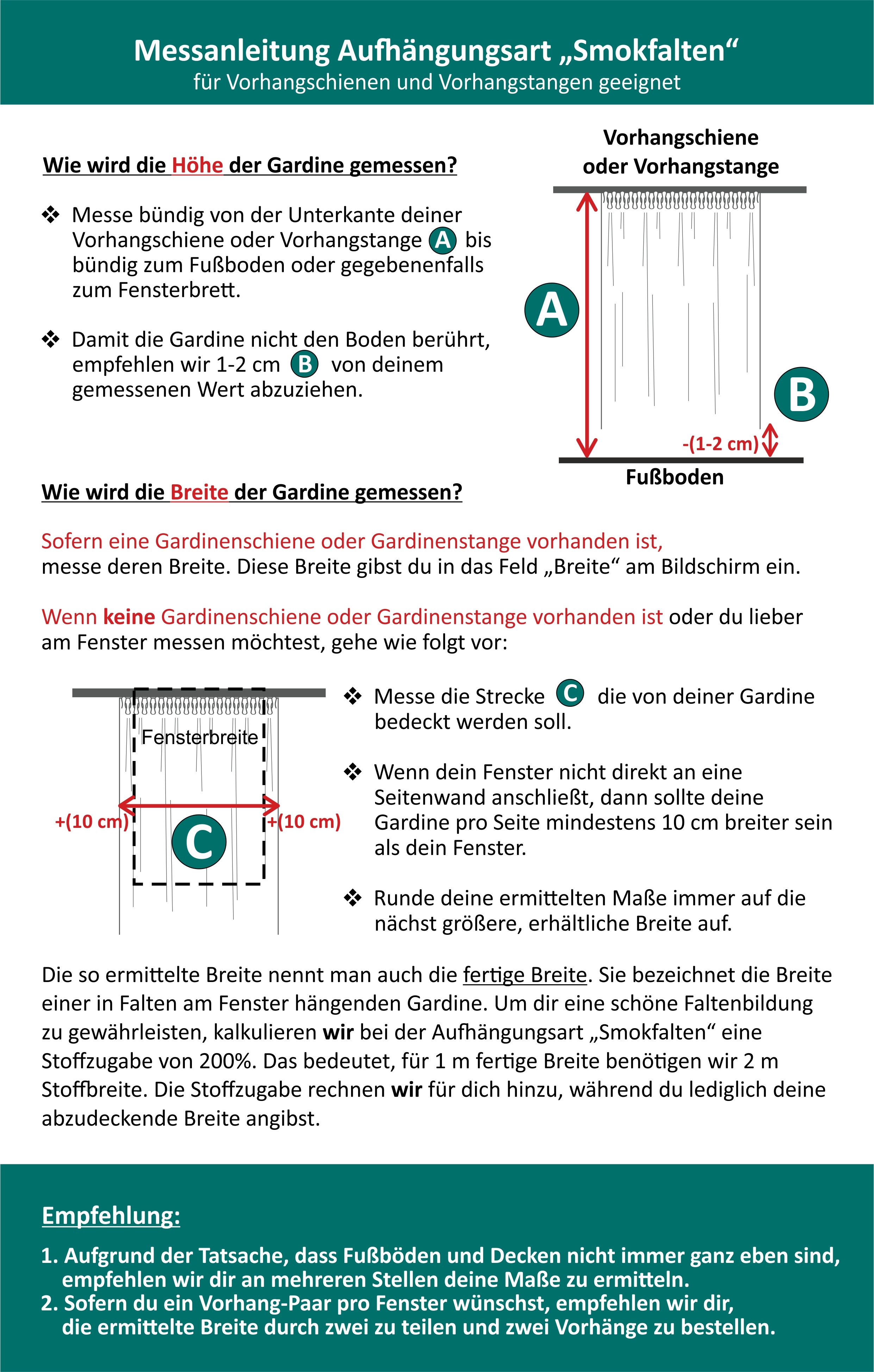 Messanleitung Aufhängungsart „Smokfalten“
für Vorhangschienen und Vorhangstangen geeignet

Wie wird die Höhe der Gardine gemessen?

❖ Messe bündig von der Unterkante deiner Vorhangschiene oder Vorhangstange A bis bündig zum Fußboden oder gegebenenfalls zum Fensterbrett.

❖ Damit die Gardine nicht den Boden berührt, empfehlen wir 1-2 cm B von deinem gemessenen Wert abzuziehen.

Vorhangschiene oder Vorhangstange

A

B

-(1-2 cm)

Fußboden

Wie wird die Breite der Gardine gemessen?

Sofern eine Gardinenschiene oder Gardinenstange vorhanden ist, messe deren Breite. Diese Breite gibst du in das Feld „Breite“ am Bildschirm ein.

Wenn keine Gardinenschiene oder Gardinenstange vorhanden ist oder du lieber am Fenster messen möchtest, gehe wie folgt vor:

Fensterbreite

+(10 cm)

+(10 cm)

C

❖ Messe die Strecke C die von deiner Gardine bedeckt werden soll.

❖ Wenn dein Fenster nicht direkt an eine Seitenwand anschließt, dann sollte deine Gardine pro Seite mindestens 10 cm breiter sein als dein Fenster.

❖ Runde deine ermittelten Maße immer auf die nächst größere, erhältliche Breite auf.

Die so ermittelte Breite nennt man auch die fertige Breite. Sie bezeichnet die Breite einer in Falten am Fenster hängenden Gardine. Um dir eine schöne Faltenbildung zu gewährleisten, kalkulieren wir bei der Aufhängungsart „Smokfalten“ eine Stoffzugabe von 200%. Das bedeutet, für 1 m fertige Breite benötigen wir 2 m Stoffbreite. Die Stoffzugabe rechnen wir für dich hinzu, während du lediglich deine abzudeckende Breite angibst.

Empfehlung:

1. Aufgrund der Tatsache, dass Fußböden und Decken nicht immer ganz eben sind, empfehlen wir dir an mehreren Stellen deine Maße zu ermitteln.
2. Sofern du ein Vorhang-Paar pro Fenster wünschst, empfehlen wir dir, die ermittelte Breite durch zwei zu teilen und zwei Vorhänge zu bestellen.